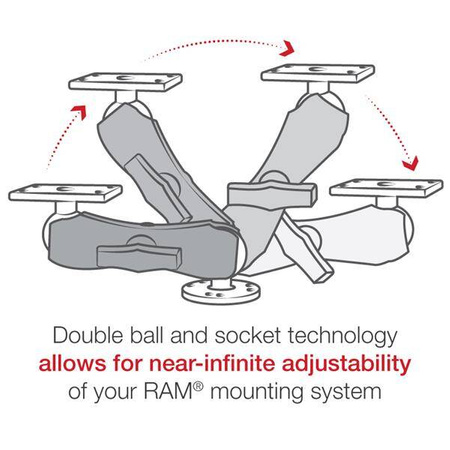 Double ball and socket technology
allows for near-infinite adjustability
of your RAM® mounting system