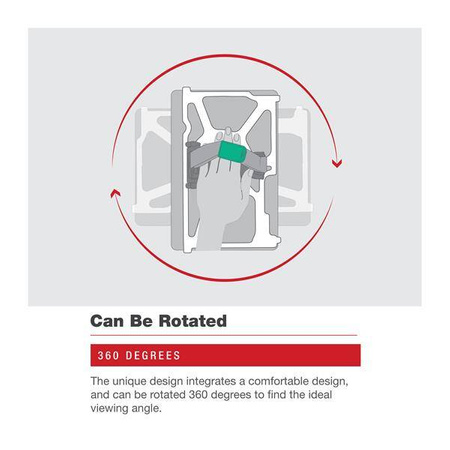 Can Be Rotated

360 DEGREES

The unique design integrates a comfortable design, and can be rotated 360 degrees to find the ideal viewing angle.