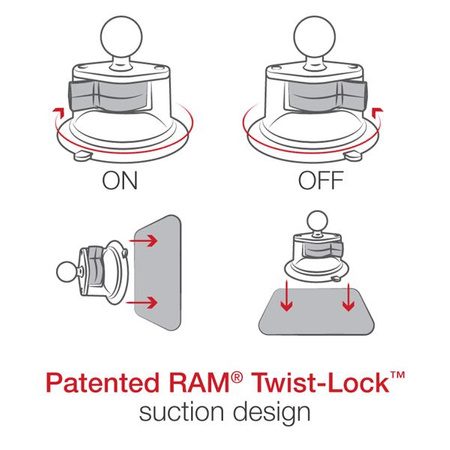 ON

OFF

Patented RAM® Twist-Lock™
suction design