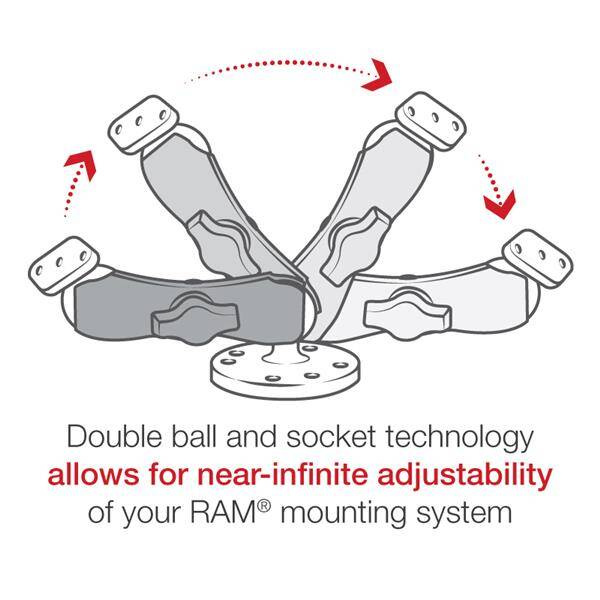 Double ball and socket technology
allows for near-infinite adjustability
of your RAM® mounting system