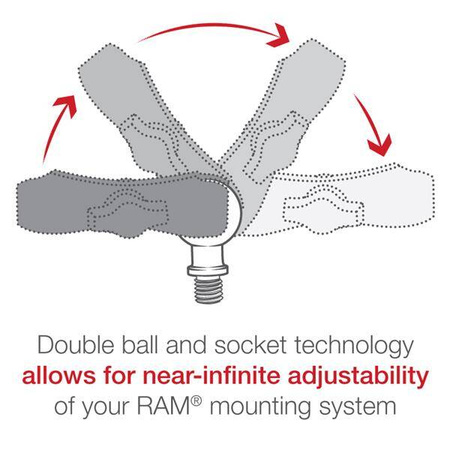 Double ball and socket technology allows for near-infinite adjustability of your RAM® mounting system