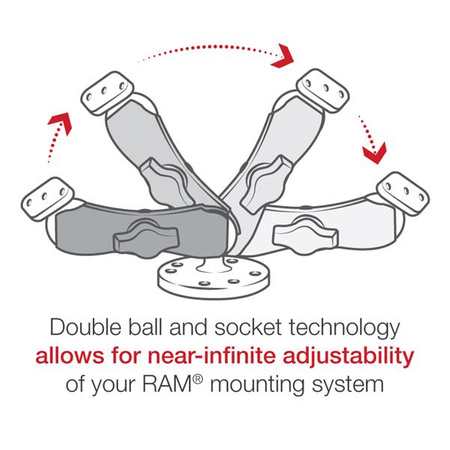 Double ball and socket technology allows for near-infinite adjustability of your RAM® mounting system